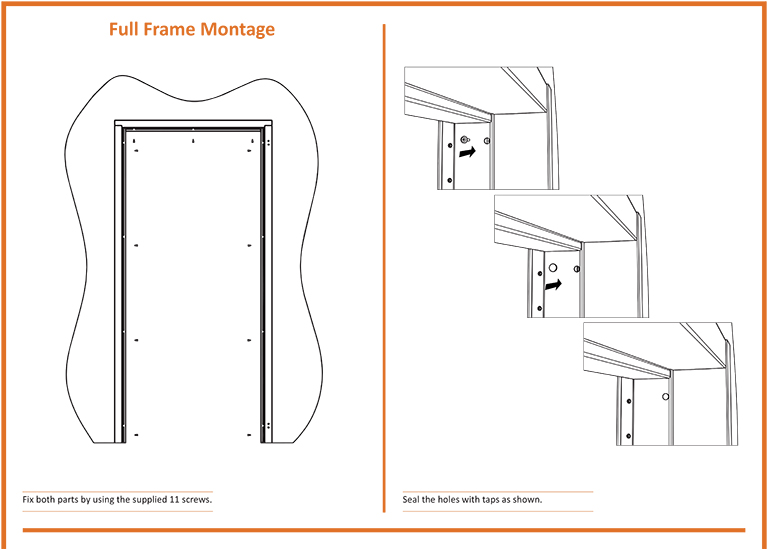 Full Frame Montage

Fix both parts by using the supplied 11 screws.

Seal the holes with taps as shown.