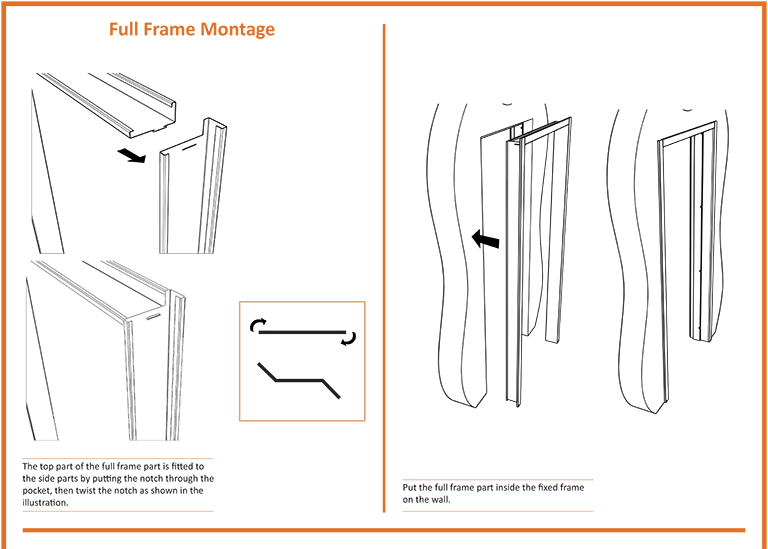 Full Frame Montage

The top part of the full frame part is fitted to the side parts by putting the notch through the pocket, then twist the notch as shown in the illustration.

Put the full frame part inside the fixed frame on the wall.