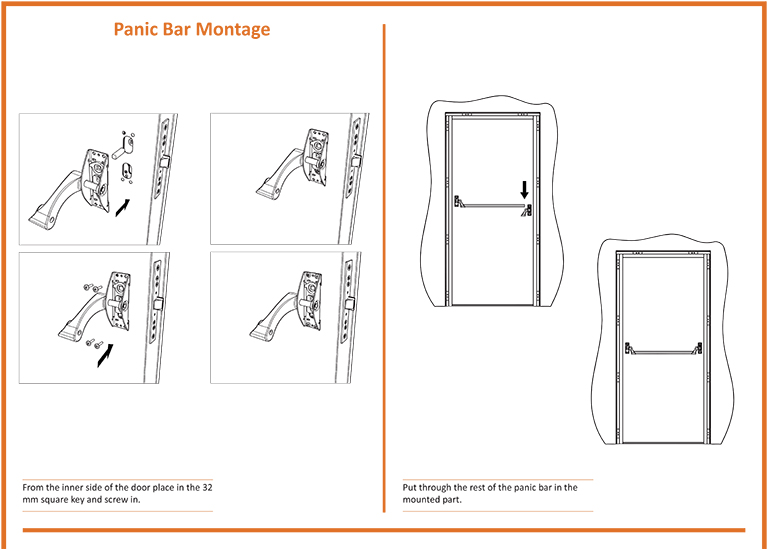 Panic Bar Montage

From the inner side of the door place in the 32 mm square key and screw in.

Put through the rest of the panic bar in the mounted part.