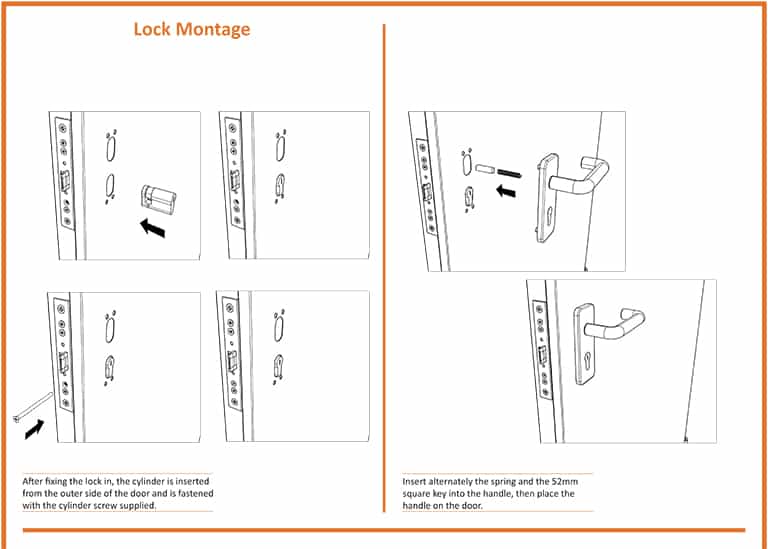 Lock Montage

After fixing the lock in, the cylinder is inserted from the outer side of the door and is fastened with the cylinder screw supplied.

Insert alternately the spring and the 52mm square key into the handle, then place the handle on the door.