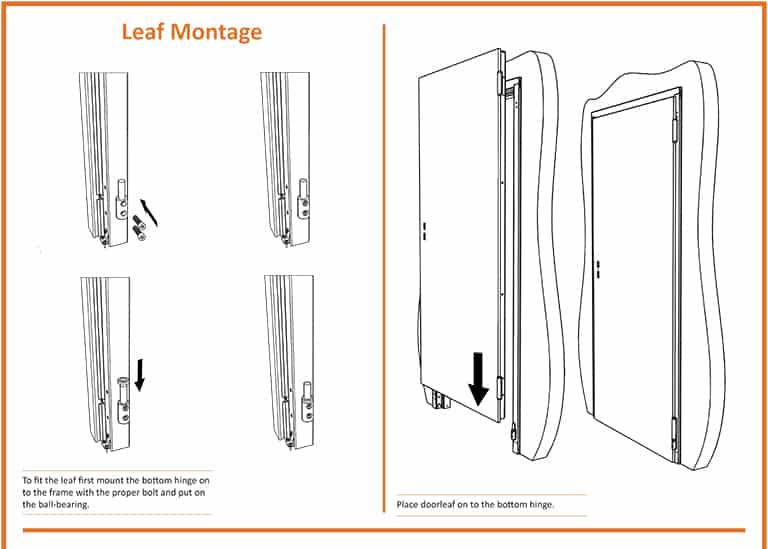 Leaf Montage

To fit the leaf first mount the bottom hinge on to the frame with the proper bolt and put on the ball-bearing.

Place doorleaf on to the bottom hinge.