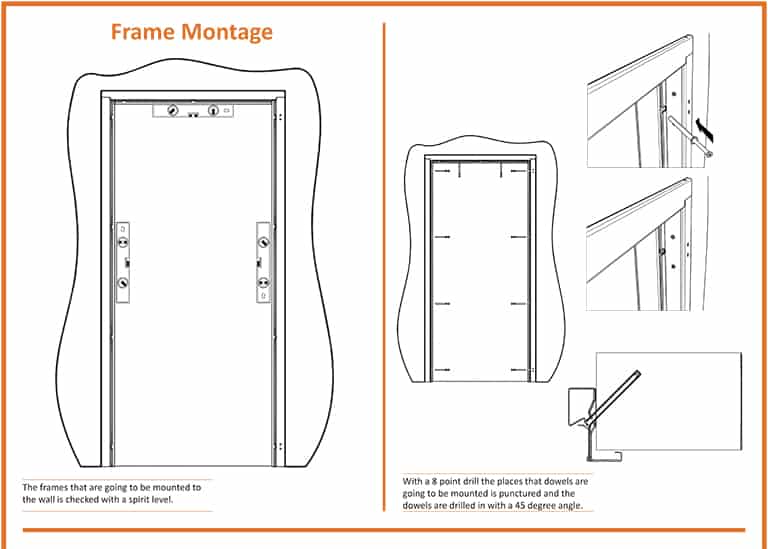 Frame Montage

The frames that are going to be mounted to the wall is checked with a spirit level.

With a 8 point drill the places that dowels are going to be mounted is punctured and the dowels are drilled in with a 45 degree angle.