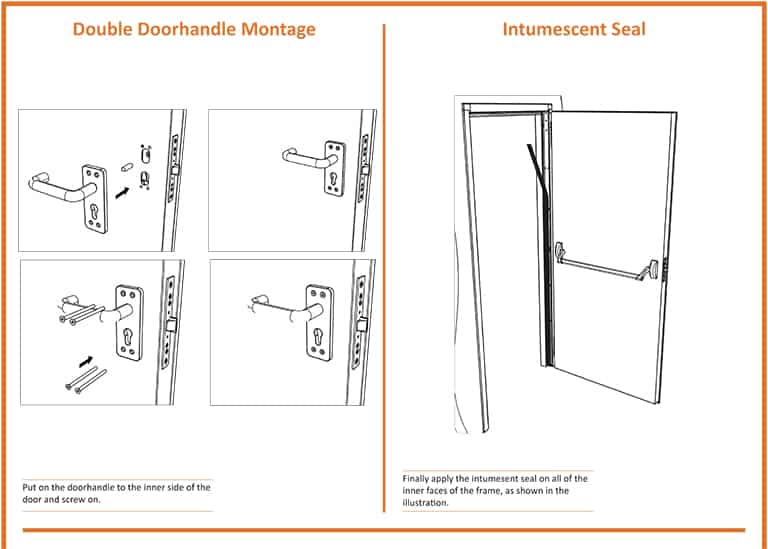 Double Doorhandle Montage

Put on the doorhandle to the inner side of the door and screw on.

Intumescent Seal

Finally apply the intumesent seal on all of the inner faces of the frame, as shown in the illustration.