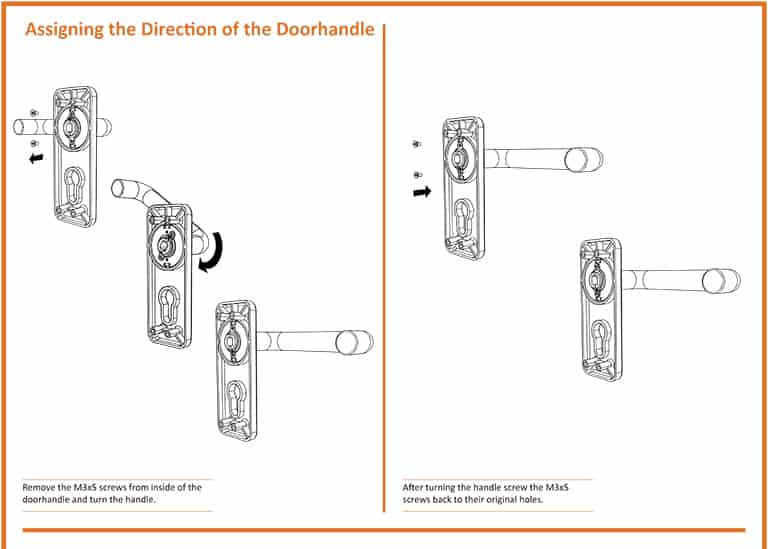 Assigning the Direction of the Doorhandle

Remove the M3x5 screws from inside of the doorhandle and turn the handle.

After turning the handle screw the M3x5 screws back to their original holes.