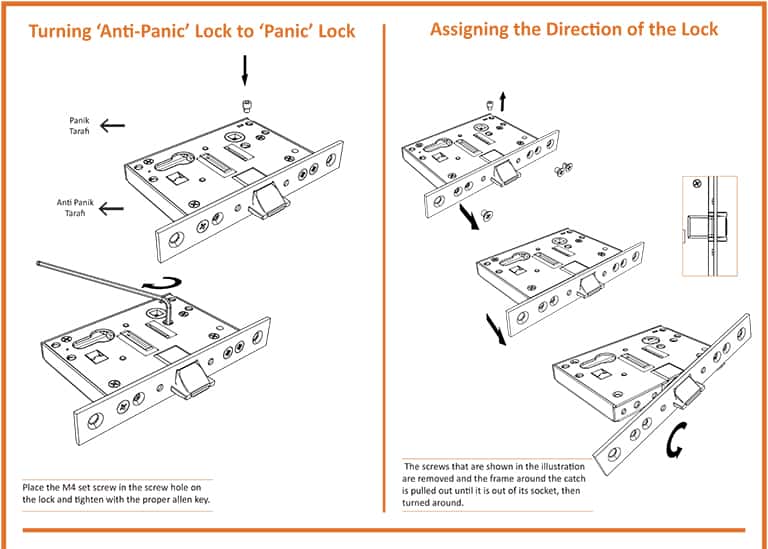 Turning 'Anti-Panic' Lock to 'Panic' Lock

Panik Tarafı

Anti Panik Tarafı

Place the M4 set screw in the screw hole on the lock and tighten with the proper allen key.

Assigning the Direction of the Lock

The screws that are shown in the illustration are removed and the frame around the catch is pulled out until it is out of its socket, then turned around.